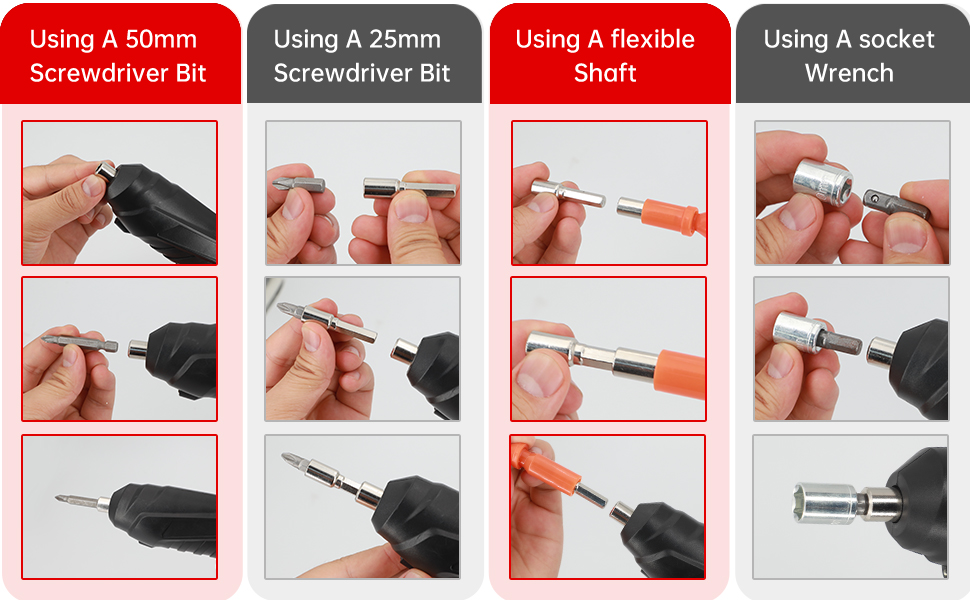 Using A 50mm Screwdriver Bit

Using A 25mm Screwdriver Bit

Using A flexible Shaft

Using A socket Wrench